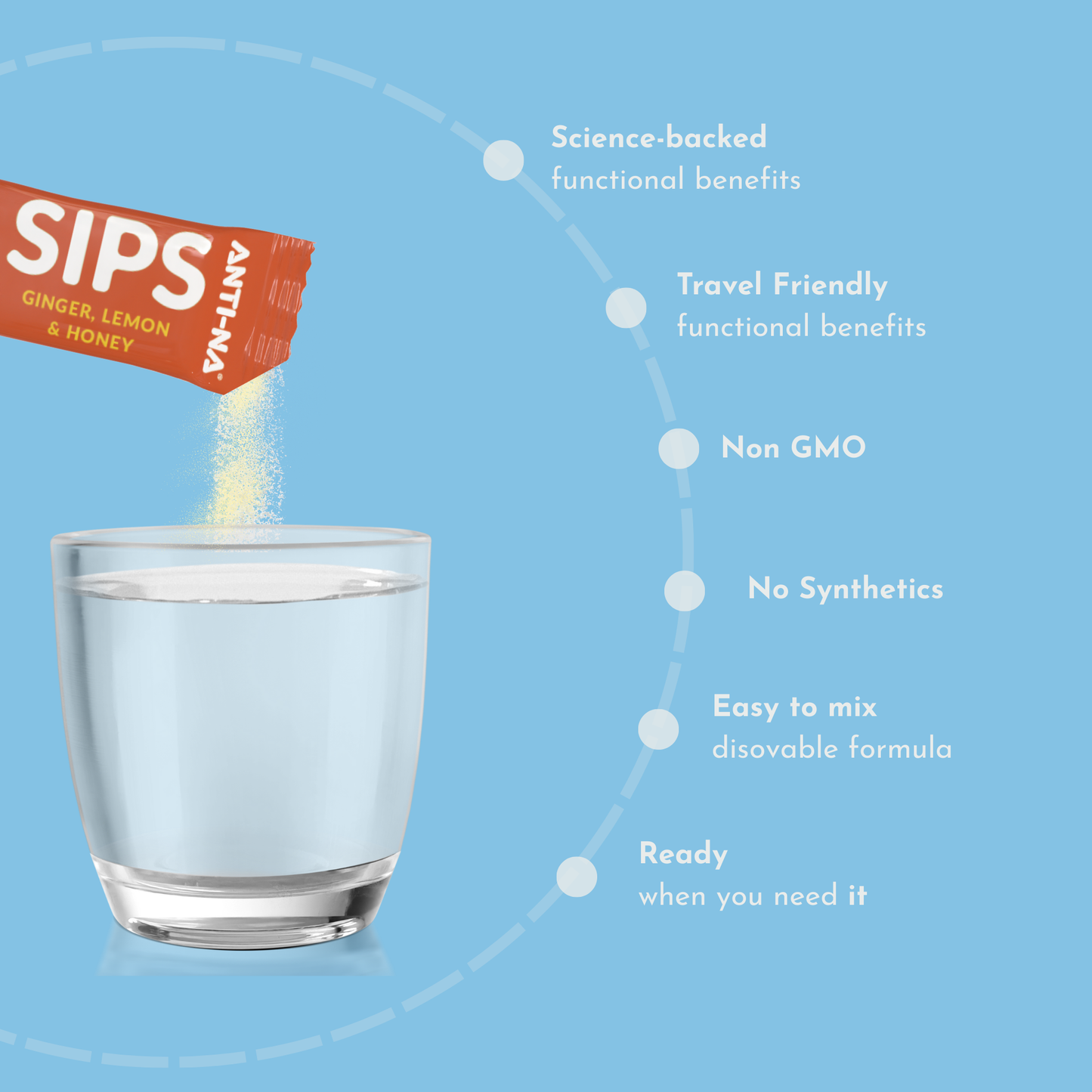 SIPS
GINGER, LEMON & HONEY
ANTI-NA

Science-backed
functional benefits

Travel Friendly
functional benefits

Non GMO

No Synthetics

Easy to mix
disovable formula

Ready
when you need it