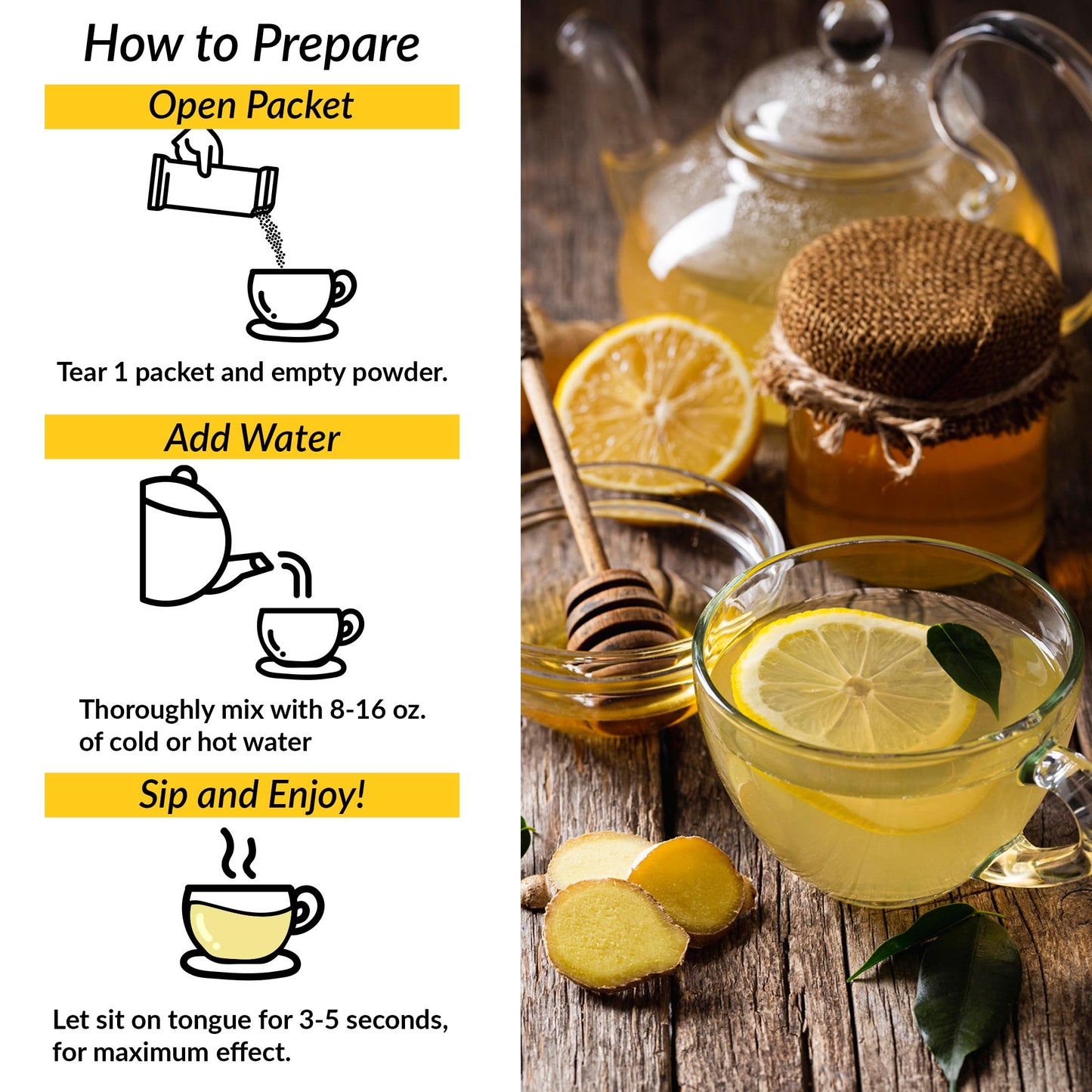 How to Prepare

Open Packet

Tear 1 packet and empty powder.

Add Water

Thoroughly mix with 8-16 oz. of cold or hot water

Sip and Enjoy!

Let sit on tongue for 3-5 seconds, for maximum effect.